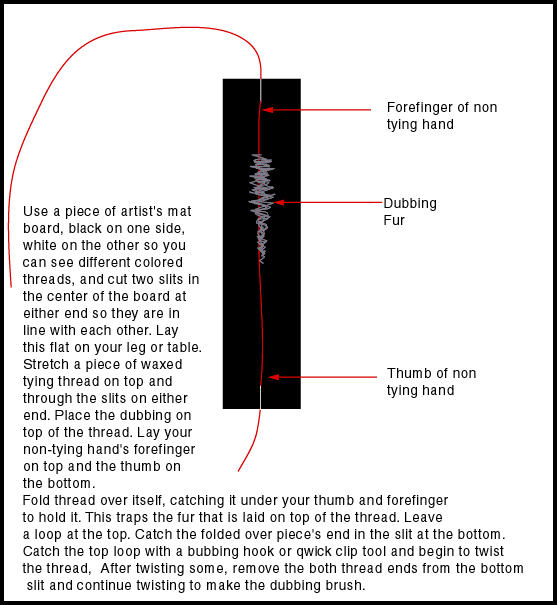 Forefinger of non tying hand

Dubbing Fur

Thumb of non tying hand

Use a piece of artist's mat board, black on one side, white on the other so you can see different colored threads, and cut two slits in the center of the board at either end so they are in line with each other. Lay this flat on your leg or table. Stretch a piece of waxed tying thread on top and through the slits on either end. Place the dubbing on top of the thread. Lay your non-tying hand's forefinger on top and the thumb on the bottom.
Fold thread over itself, catching it under your thumb and forefinger to hold it. This traps the fur that is laid on top of the thread. Leave a loop at the top. Catch the folded over piece's end in the slit at the bottom. Catch the top loop with a bubbing hook or qwick clip tool and begin to twist the thread, After twisting some, remove the both thread ends from the bottom slit and continue twisting to make the dubbing brush.